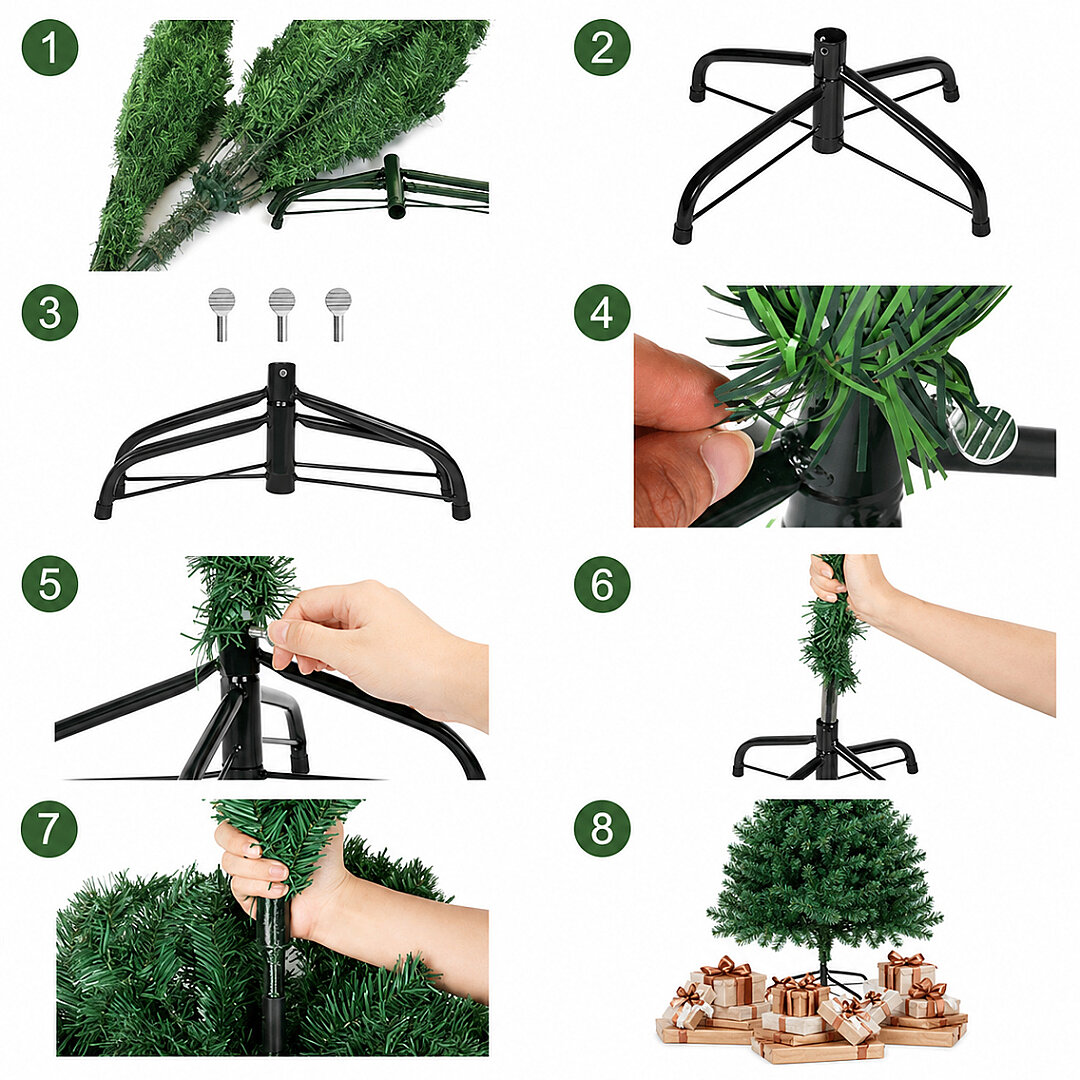 1
2
3
4
5
6
7
8