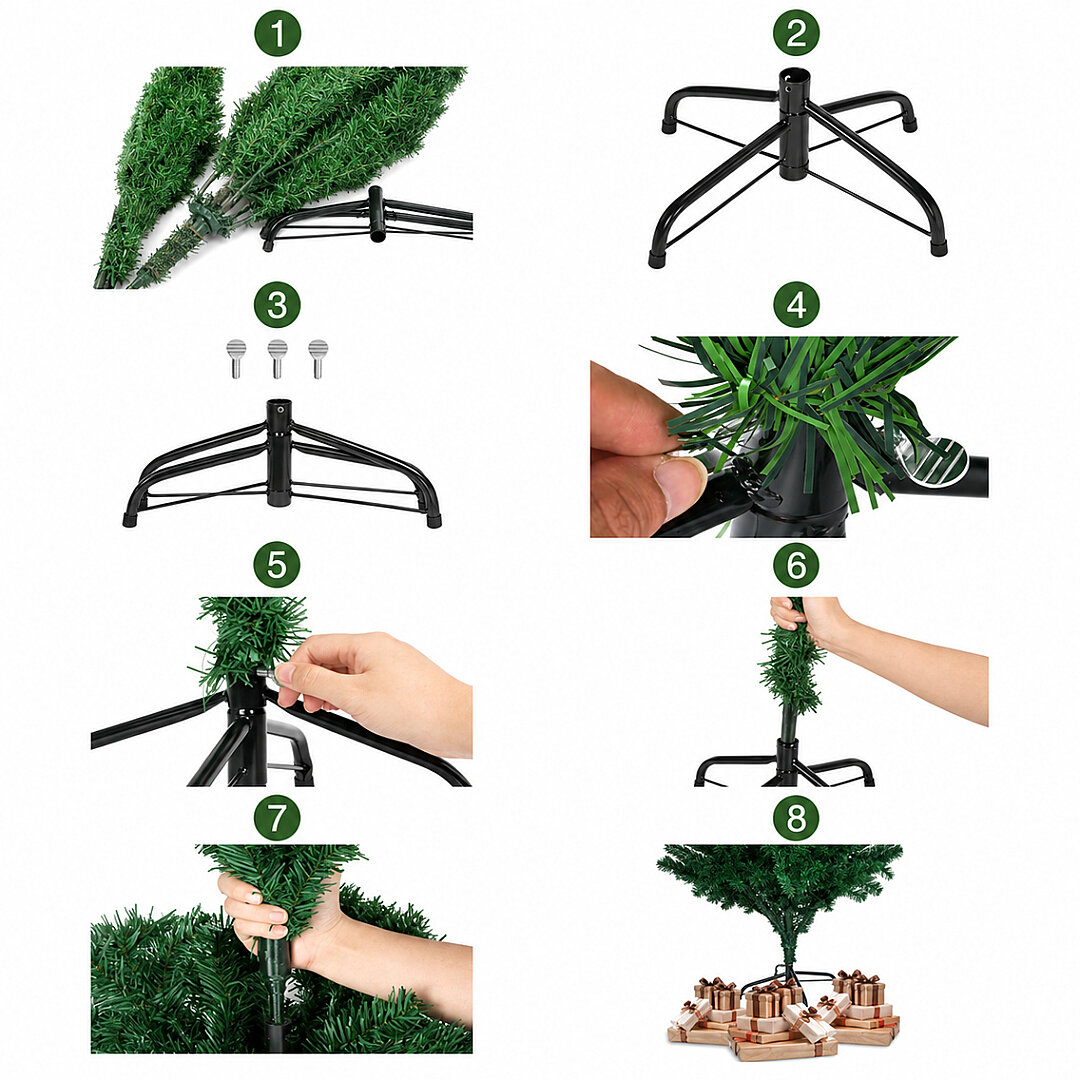 1

2

3

4

5

6

7

8