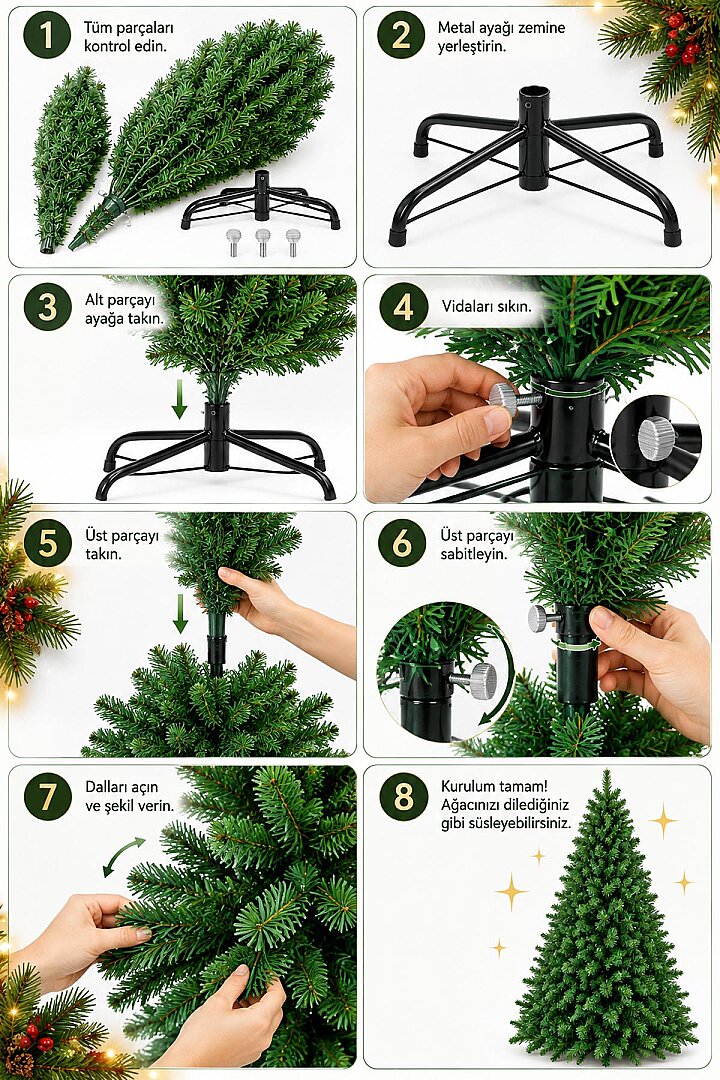 1
Tüm parçaları kontrol edin.

2
Metal ayağı zemine yerleştirin.

3
Alt parçayı ayağa takın.

4
Vidaları sıkın.

5
Üst parçayı takın.

6
Üst parçayı sabitleyin.

7
Dalları açın ve şekil verin.

8
Kurulum tamam! Ağacınızı dilediğiniz gibi süsleyebilirsiniz.